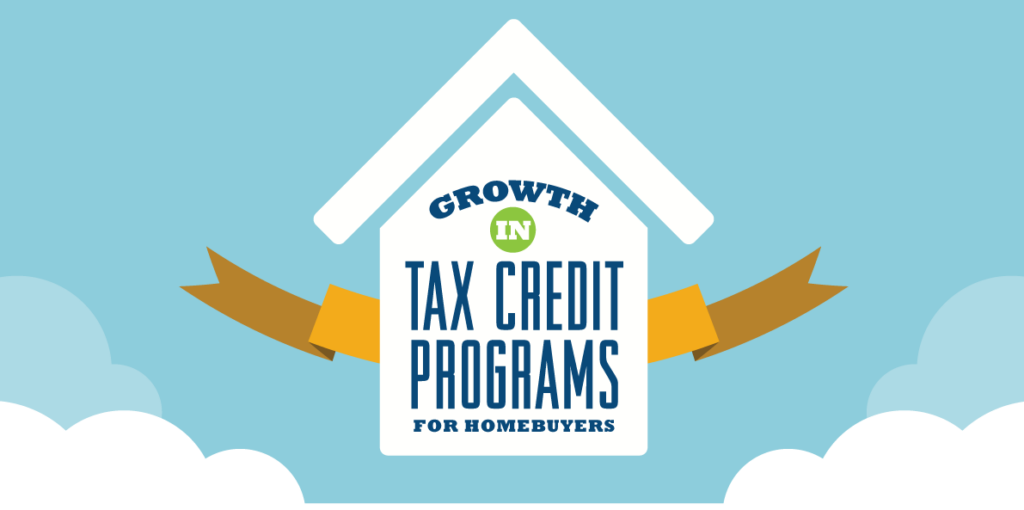 GROWTH
IN
TAX CREDIT
PROGRAMS
FOR HOMEBUYERS