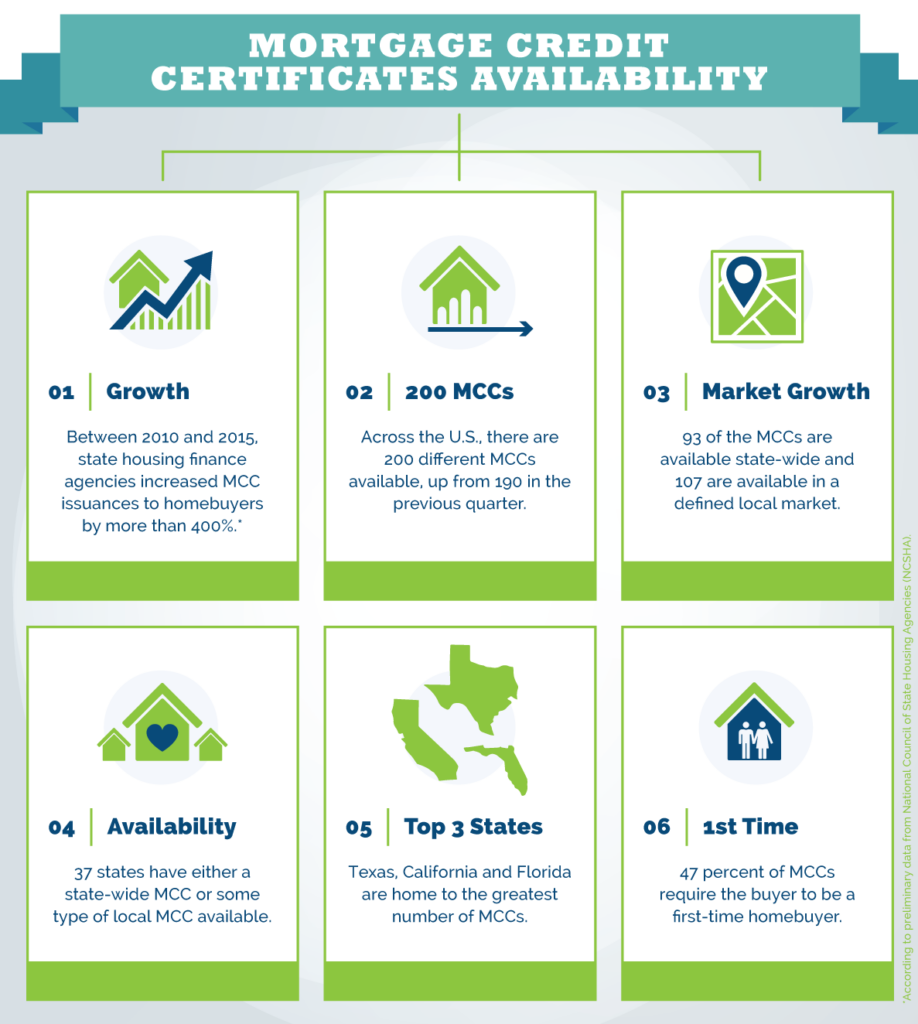 MORTGAGE CREDIT CERTIFICATES AVAILABILITY

01 Growth

Between 2010 and 2015, state housing finance agencies increased MCC issuances to homebuyers by more than 400%.*

02 200 MCCs

Across the U.S., there are 200 different MCCs available, up from 190 in the previous quarter.

03 Market Growth

93 of the MCCs are available state-wide and 107 are available in a defined local market.

04 Availability

37 states have either a state-wide MCC or some type of local MCC available.

05 Top 3 States

Texas, California and Florida are home to the greatest number of MCCs.

06 1st Time

47 percent of MCCs require the buyer to be a first-time homebuyer.

*According to preliminary data from National Council of State Housing Agencies (NCSHA).