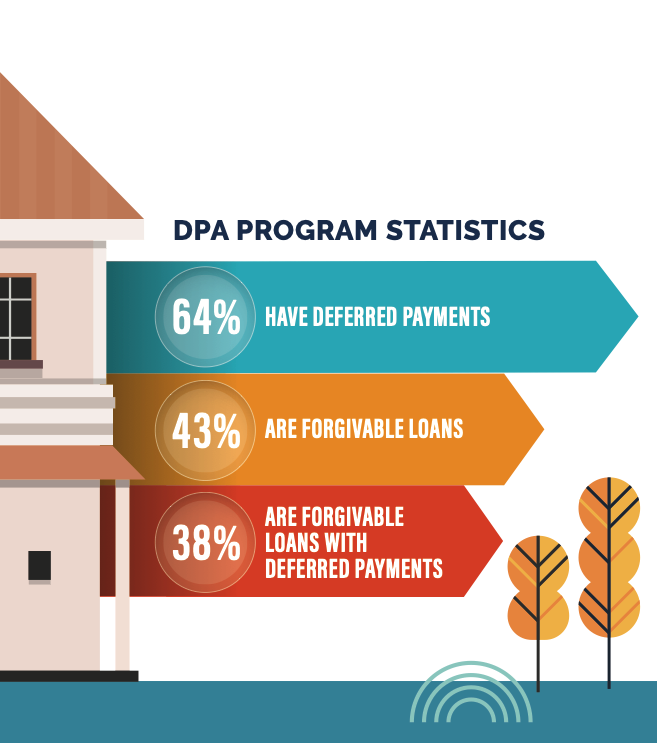 DPA PROGRAM STATISTICS

64% HAVE DEFERRED PAYMENTS

43% ARE FORGIVABLE LOANS

38% ARE FORGIVABLE LOANS WITH DEFERRED PAYMENTS