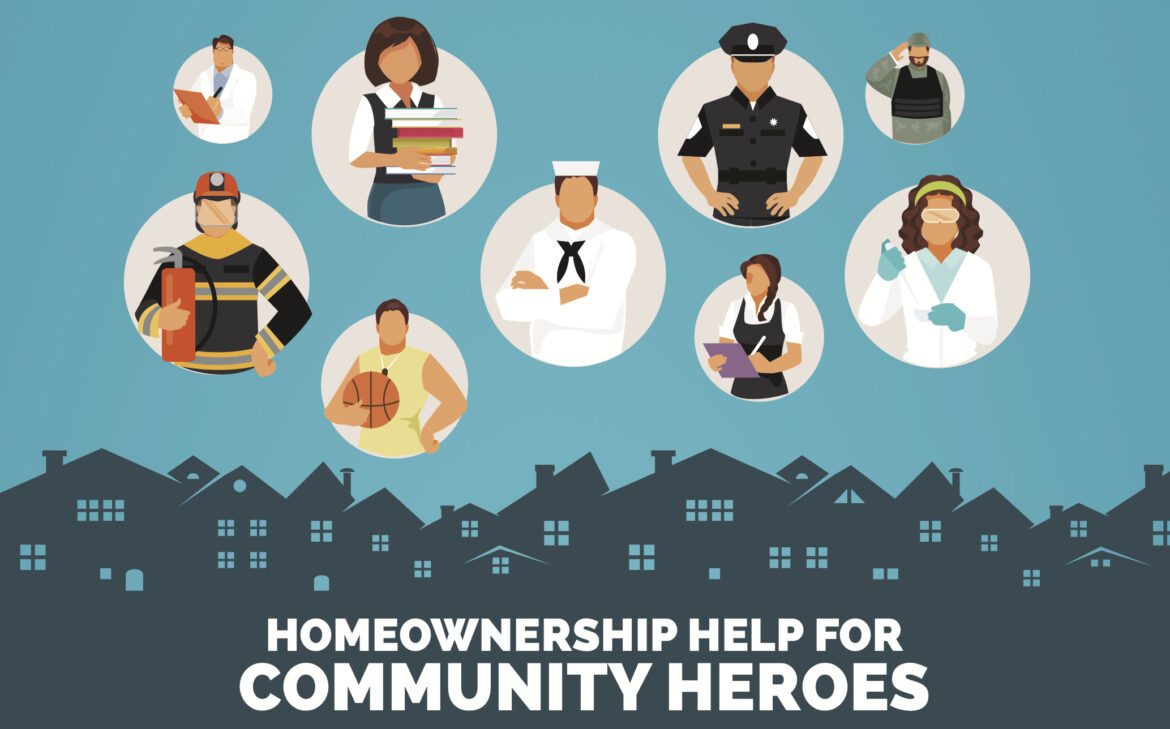 HOMEOWNERSHIP HELP FOR
COMMUNITY HEROES