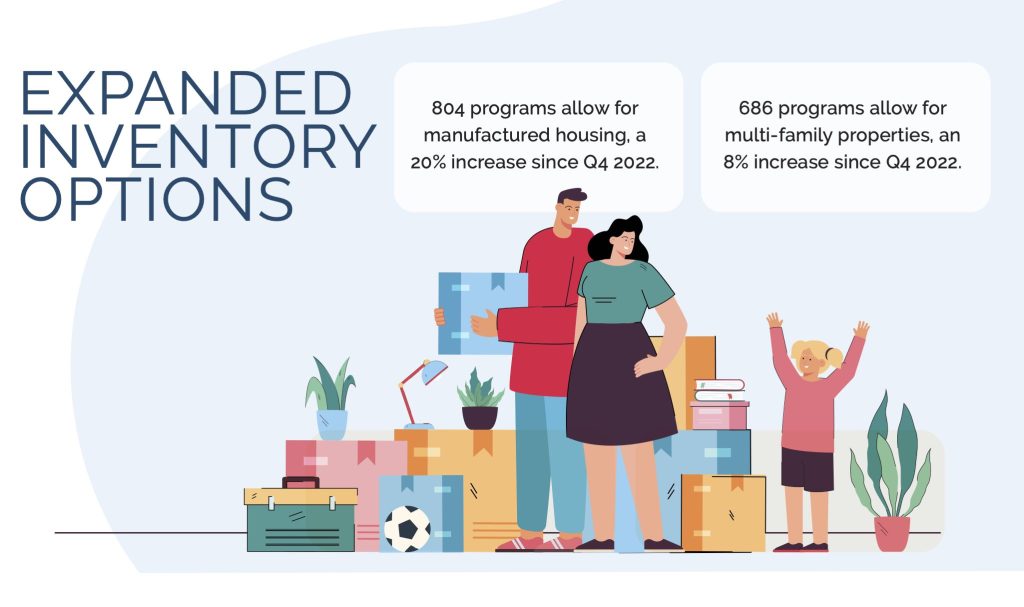 EXPANDED INVENTORY OPTIONS

804 programs allow for manufactured housing, a 20% increase since Q4 2022.

686 programs allow for multi-family properties, an 8% increase since Q4 2022.